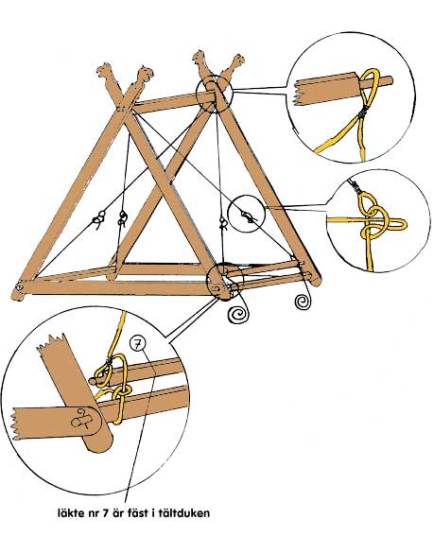 7

läkte nr 7 är fäst i tältduken