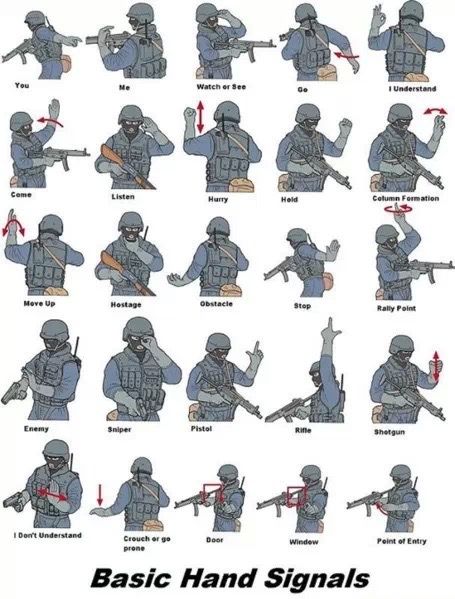 You
Me
Watch or See
Go
I Understand
Come
Listen
Hurry
Hold
Column Formation
Move Up
Hostage
Obstacle
Stop
Rally Point
Enemy
Sniper
Pistol
Rifle
Shotgun
I Don't Understand
Crouch or go prone
Door
Window
Point of Entry

Basic Hand Signals